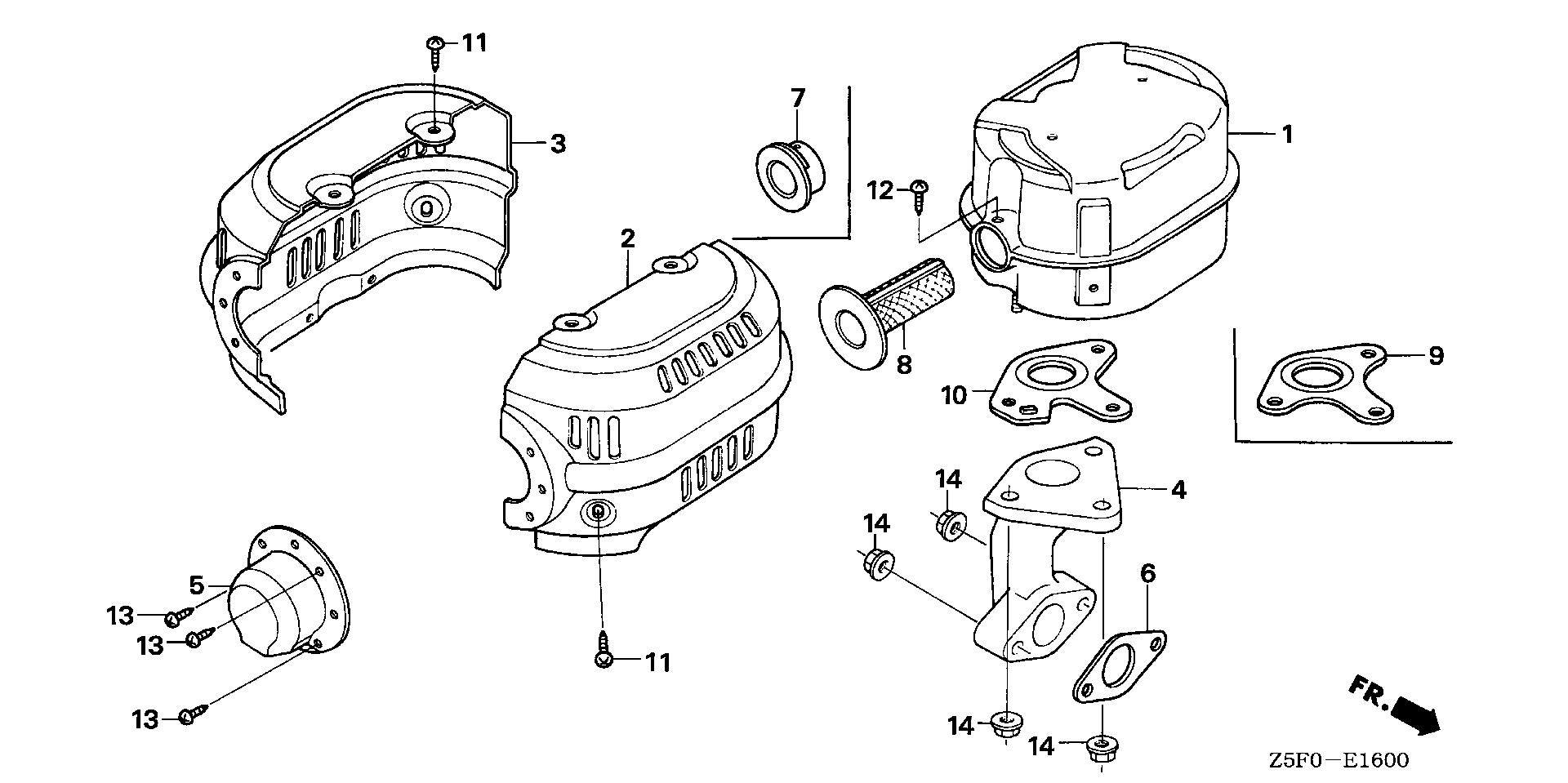 11
3
7
1
12
2
8
9
10
14
4
14
5
6
13
13
11
13
14
14
FR.
Z5F0—E1600